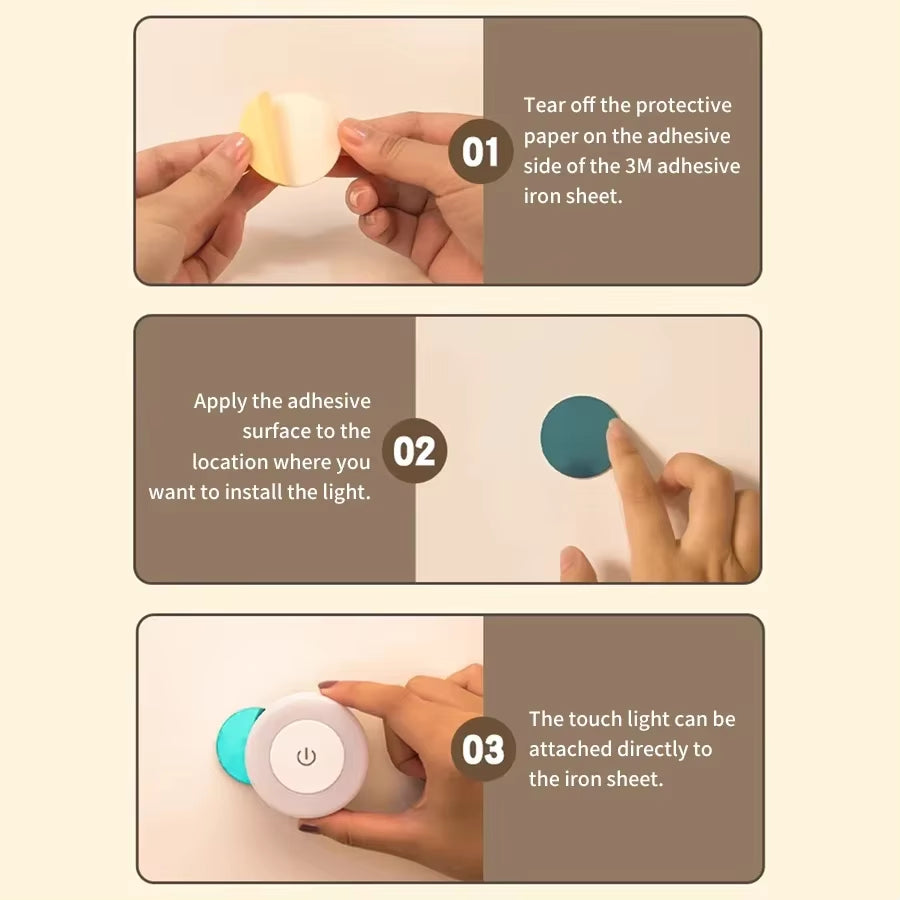 01

Tear off the protective paper on the adhesive side of the 3M adhesive iron sheet.

Apply the adhesive surface to the location where you want to install the light.

02

03

The touch light can be attached directly to the iron sheet.